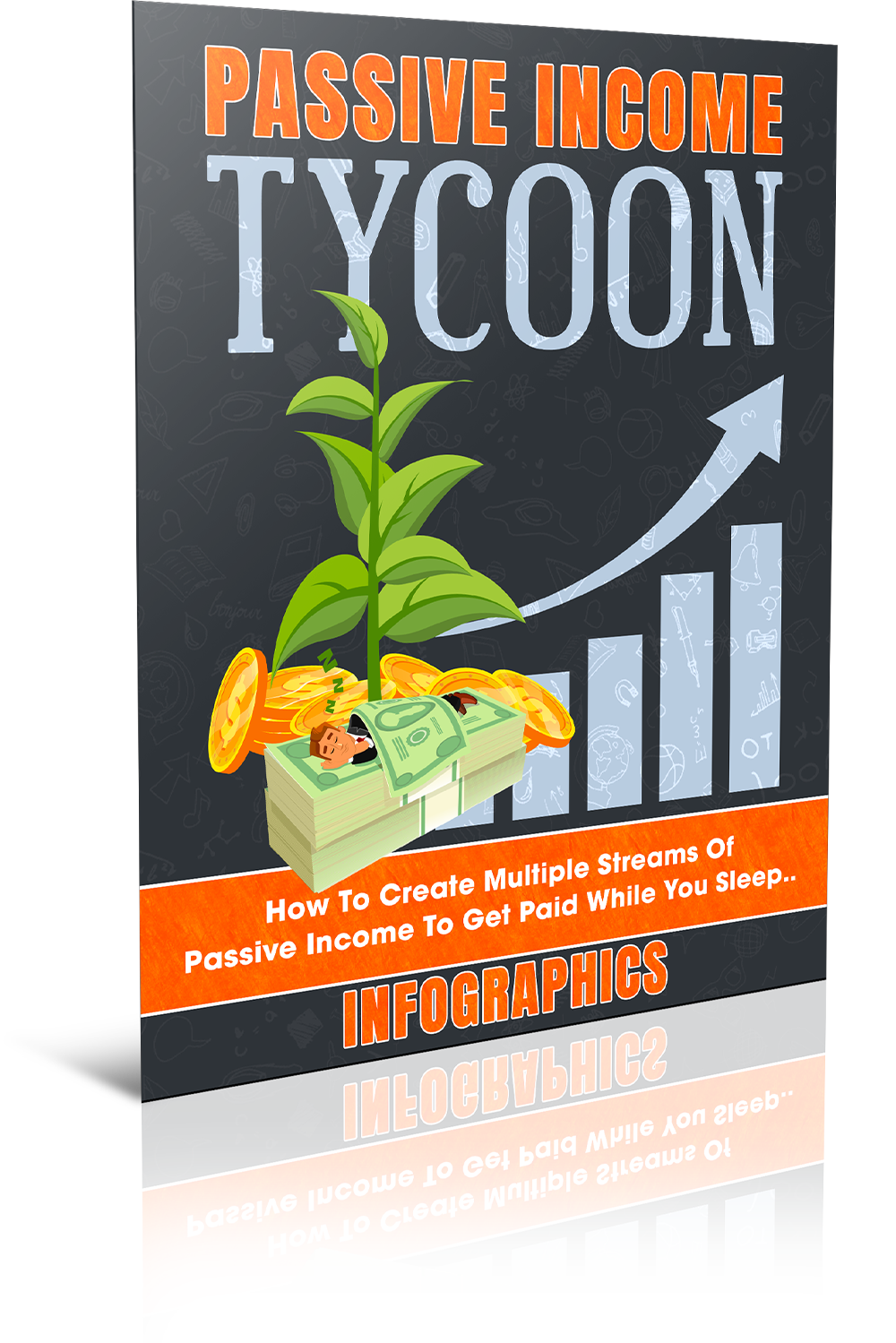 PASSIVE INCOME
TYCOON

How To Create Multiple Streams Of Passive Income To Get Paid While You Sleep..

INFOGRAPHICS