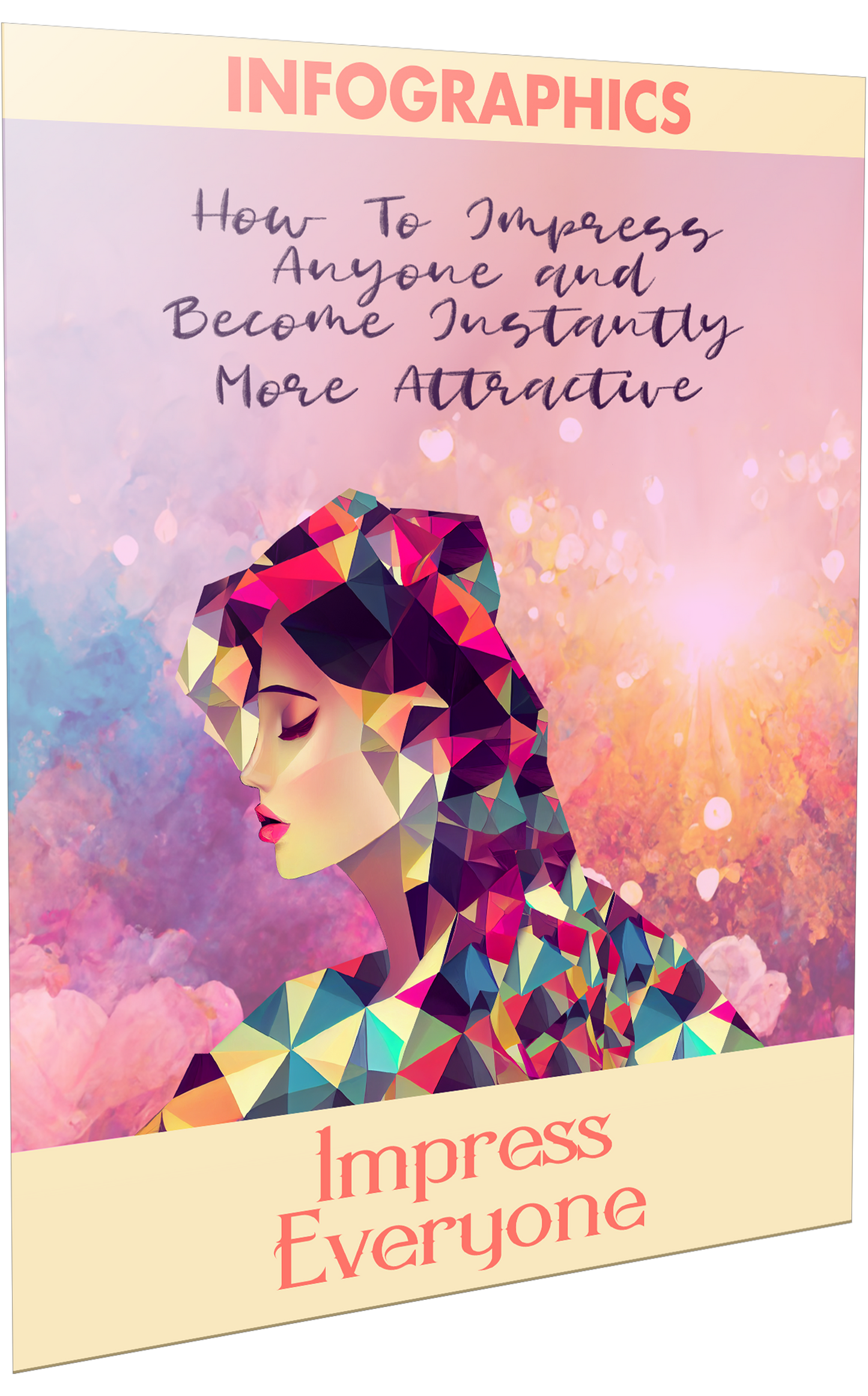 INFOGRAPHICS

How To Impress Anyone and Become Instantly More Attractive

Impress Everyone