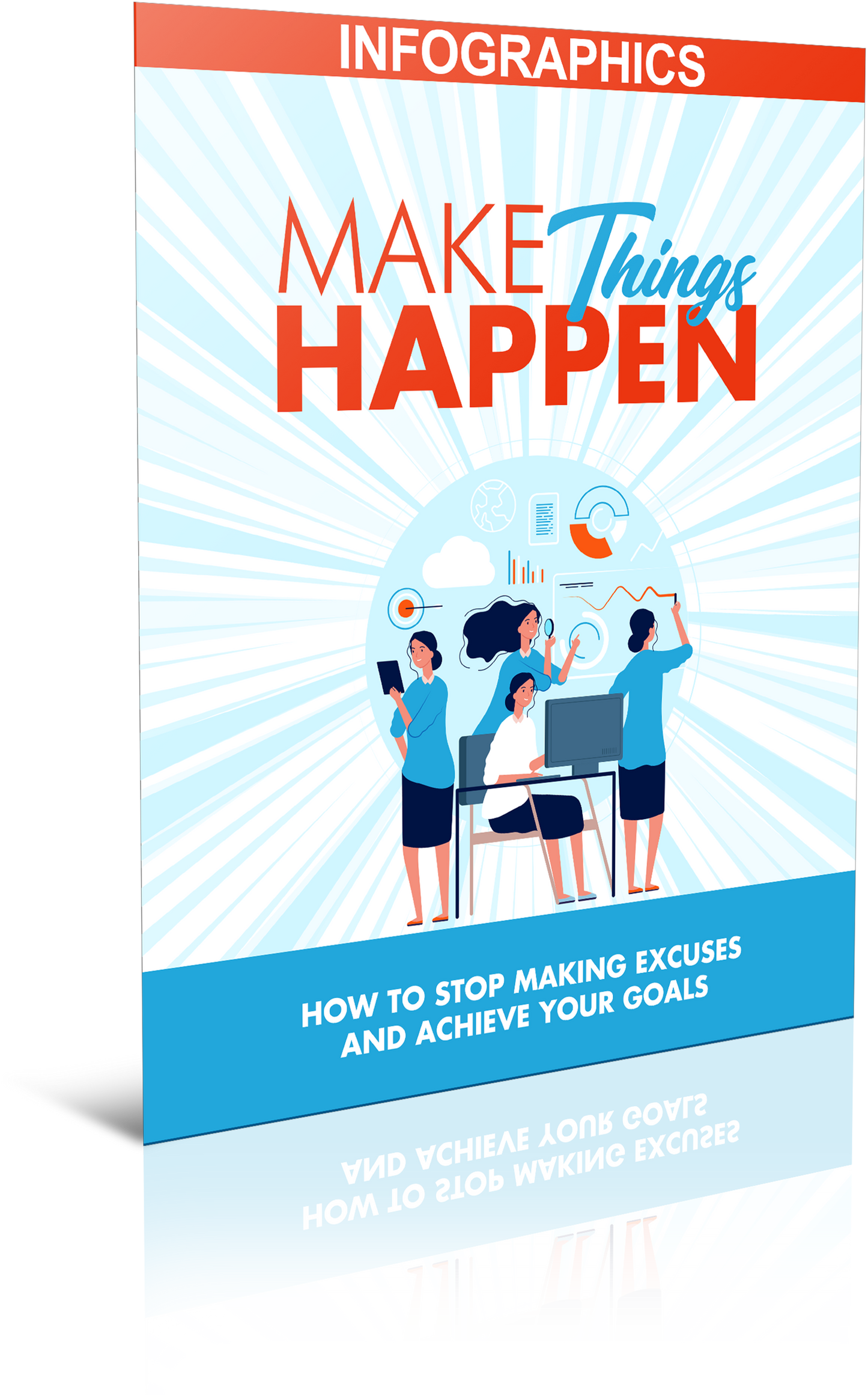 INFOGRAPHICS

MAKE Things HAPPEN

HOW TO STOP MAKING EXCUSES AND ACHIEVE YOUR GOALS