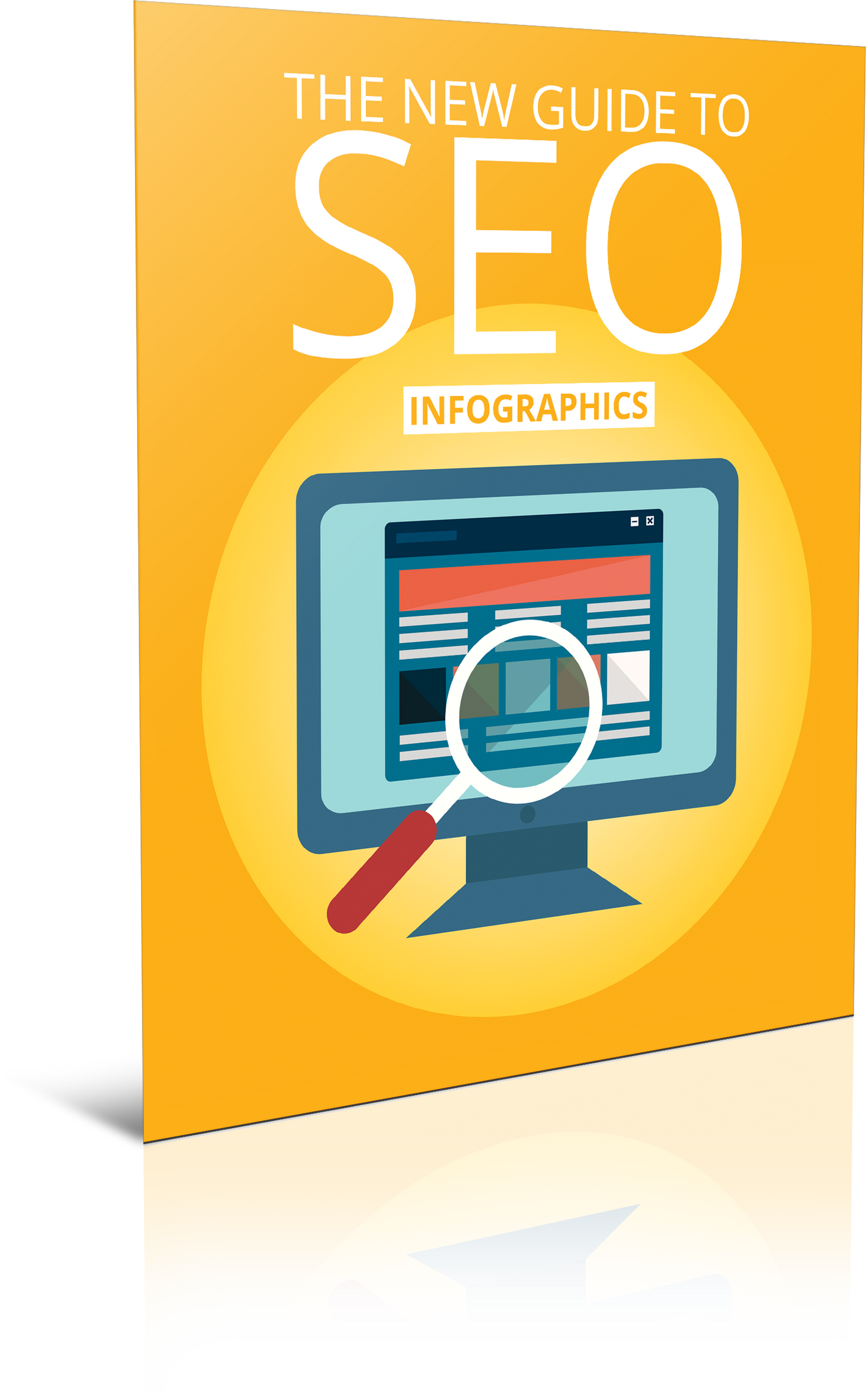 THE NEW GUIDE TO
SEO
INFOGRAPHICS