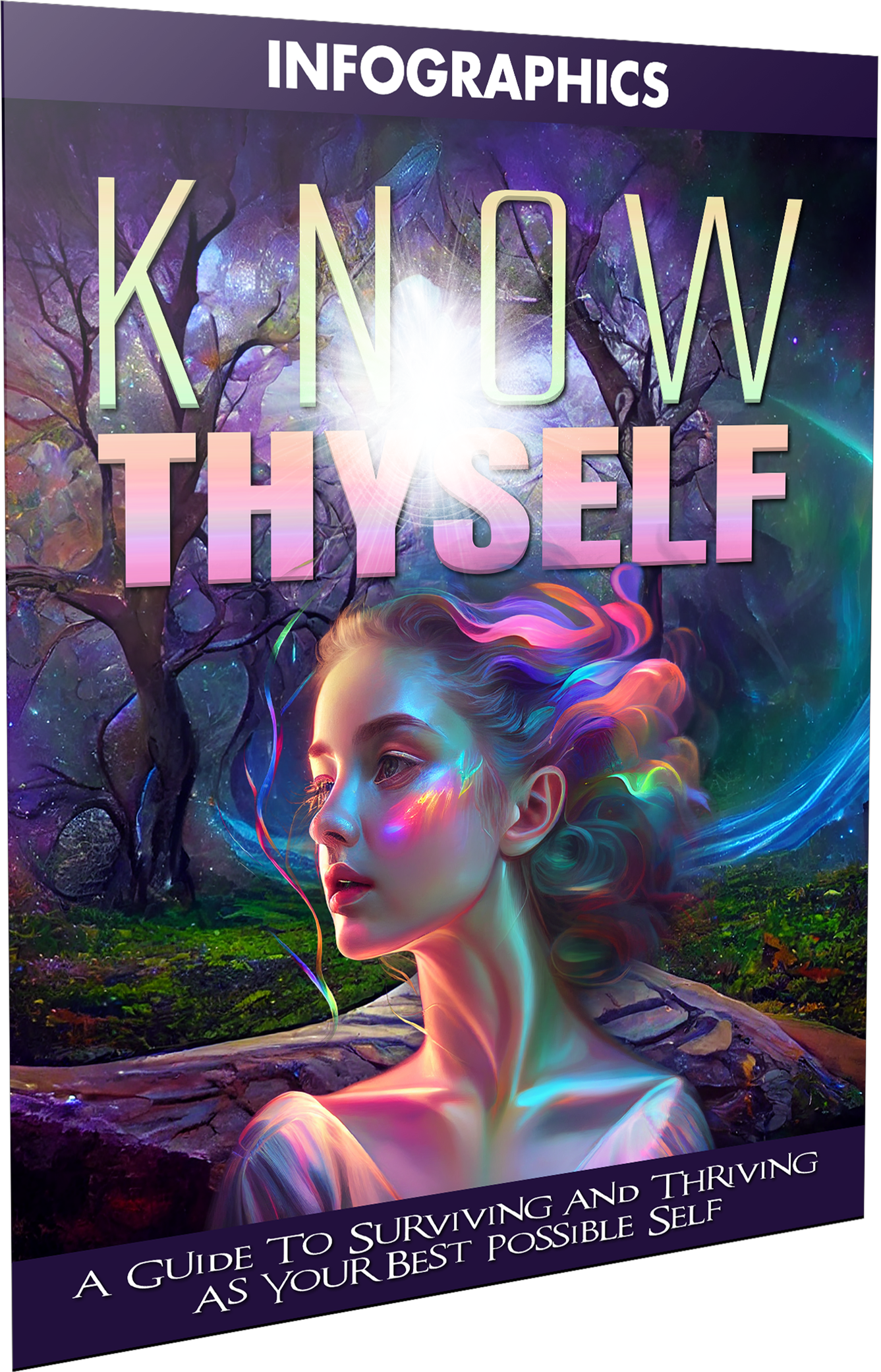 INFOGRAPHICS

KNOW THYSELF

A GUIDE TO SURVIVING AND THRIVING AS YOUR BEST POSSIBLE SELF