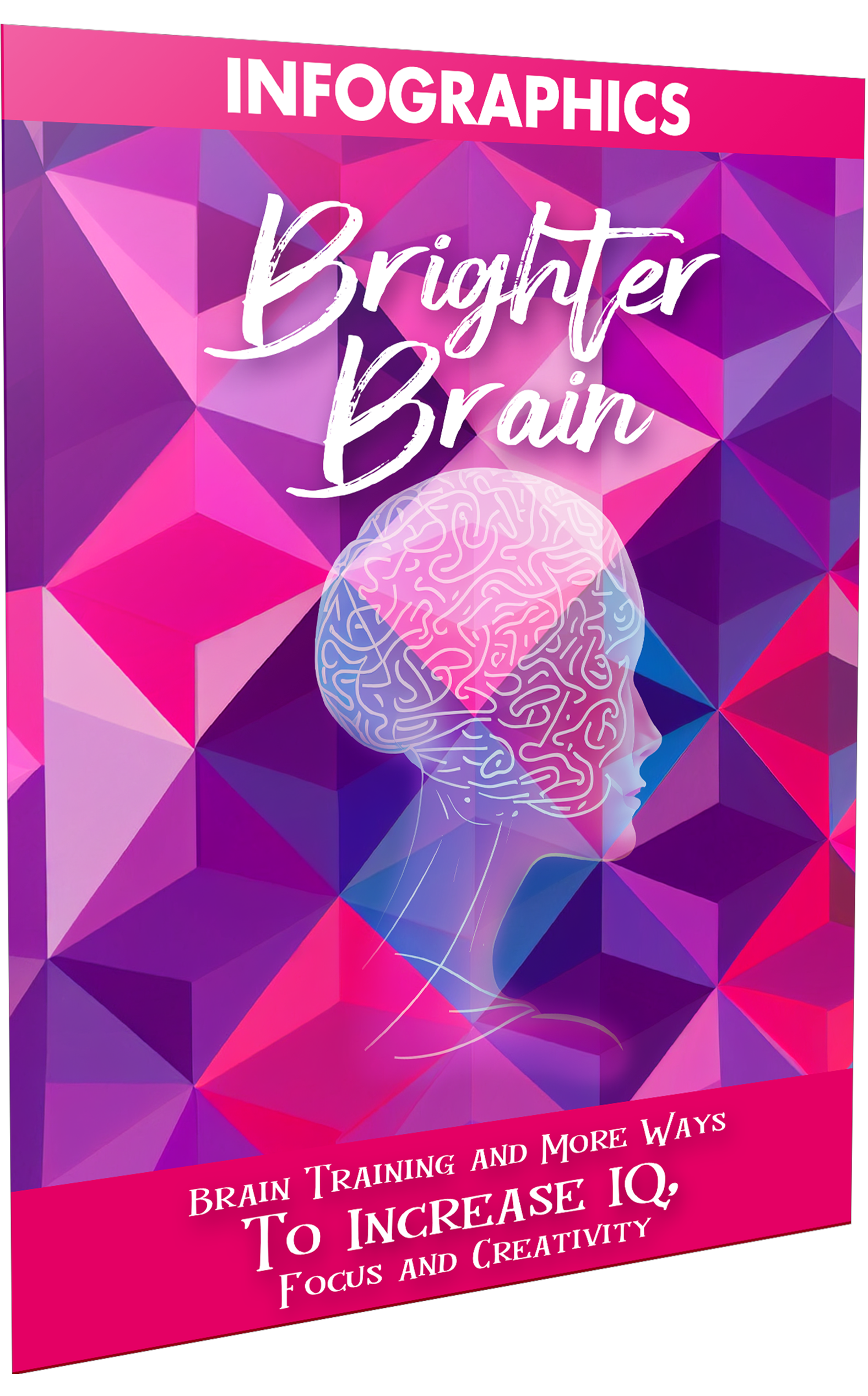 INFOGRAPHICS

Brighter Brain

Brain Training and More Ways To Increase IQ, Focus and Creativity