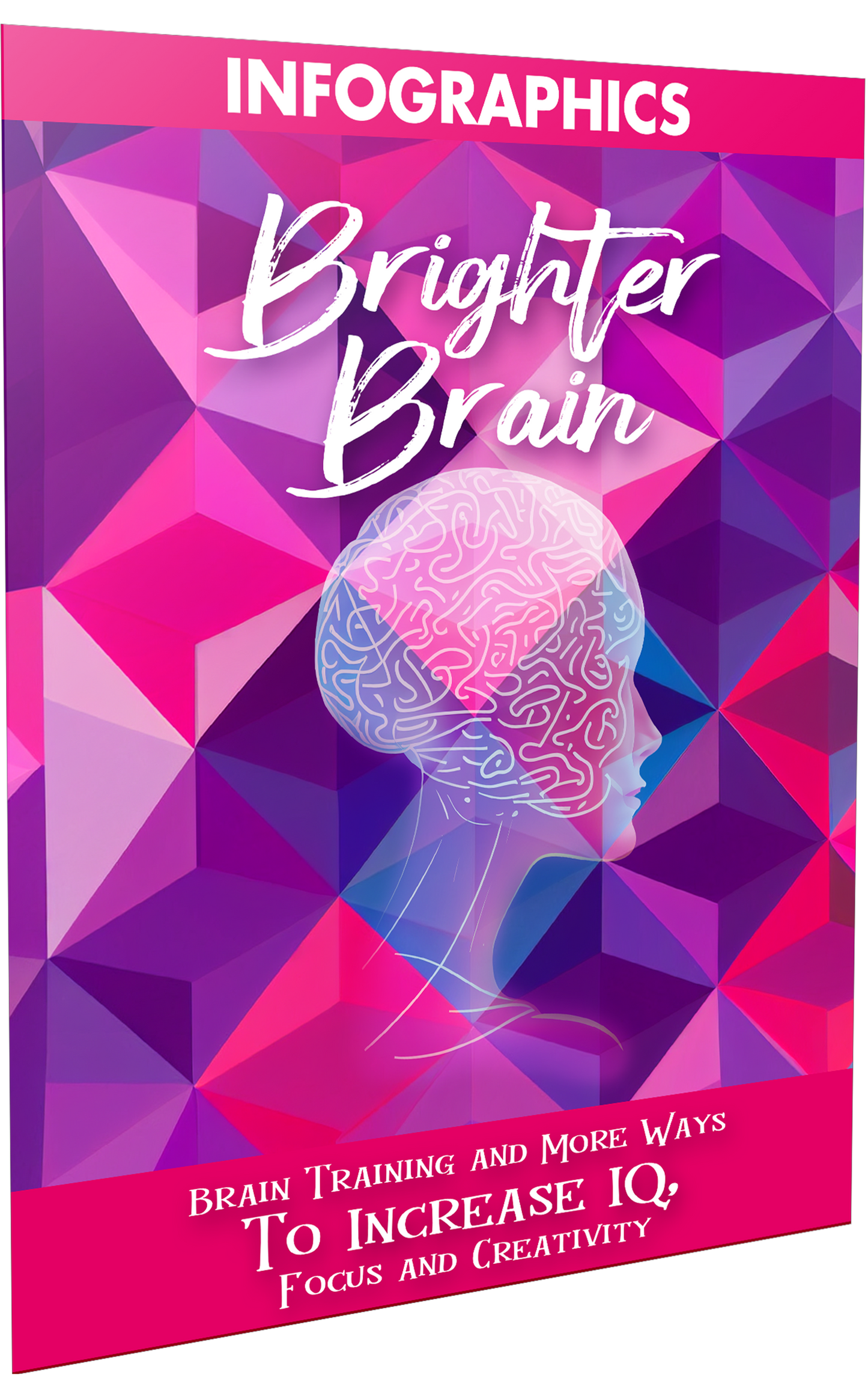 INFOGRAPHICS

Brighter Brain

Brain Training and More Ways To Increase IQ, Focus and Creativity