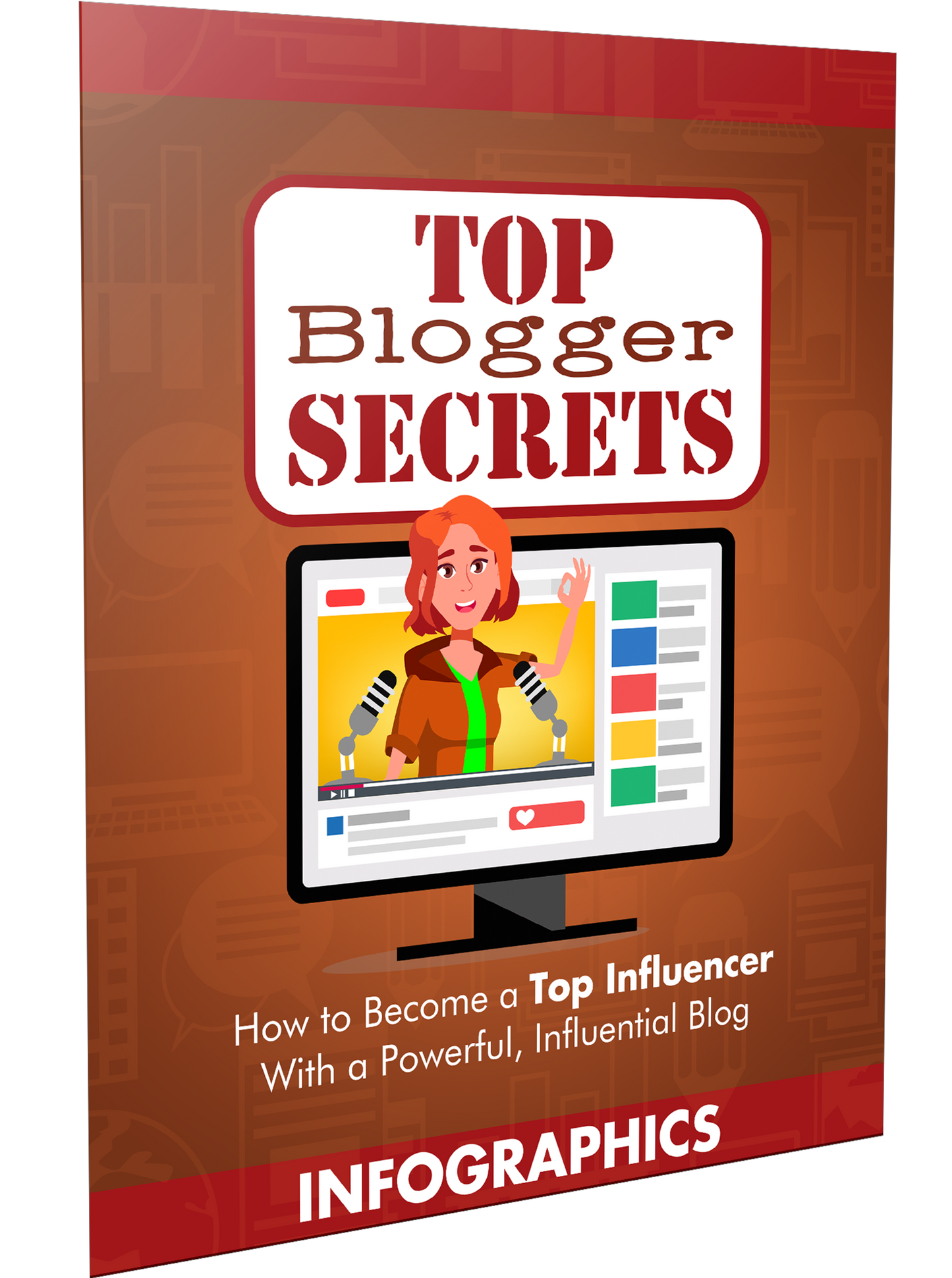 TOP
Blogger
SECRETS

How to Become a Top Influencer
With a Powerful, Influential Blog

INFOGRAPHICS