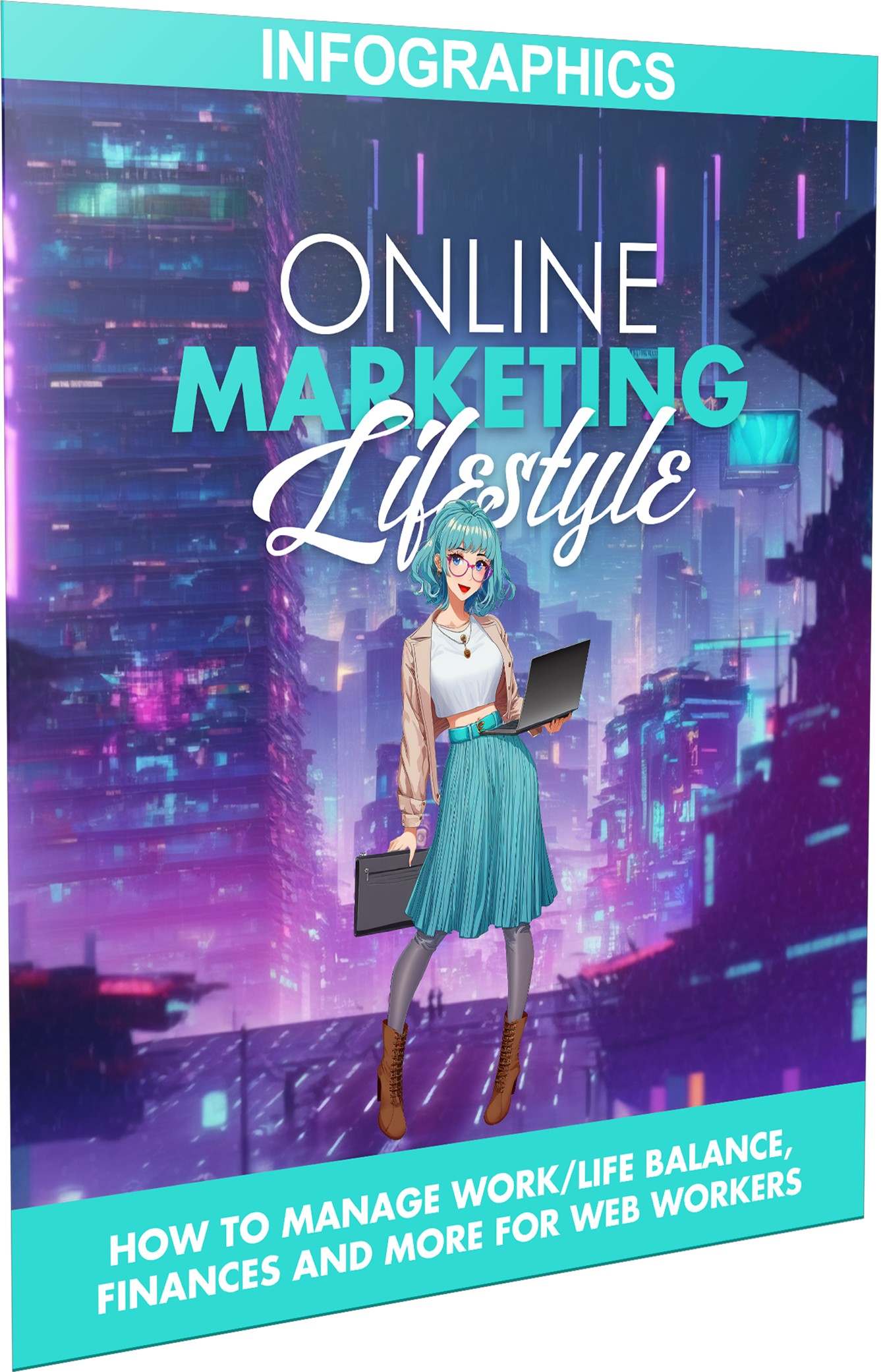 INFOGRAPHICS

ONLINE
MARKETING
Lifestyle

HOW TO MANAGE WORK/LIFE BALANCE, FINANCES AND MORE FOR WEB WORKERS