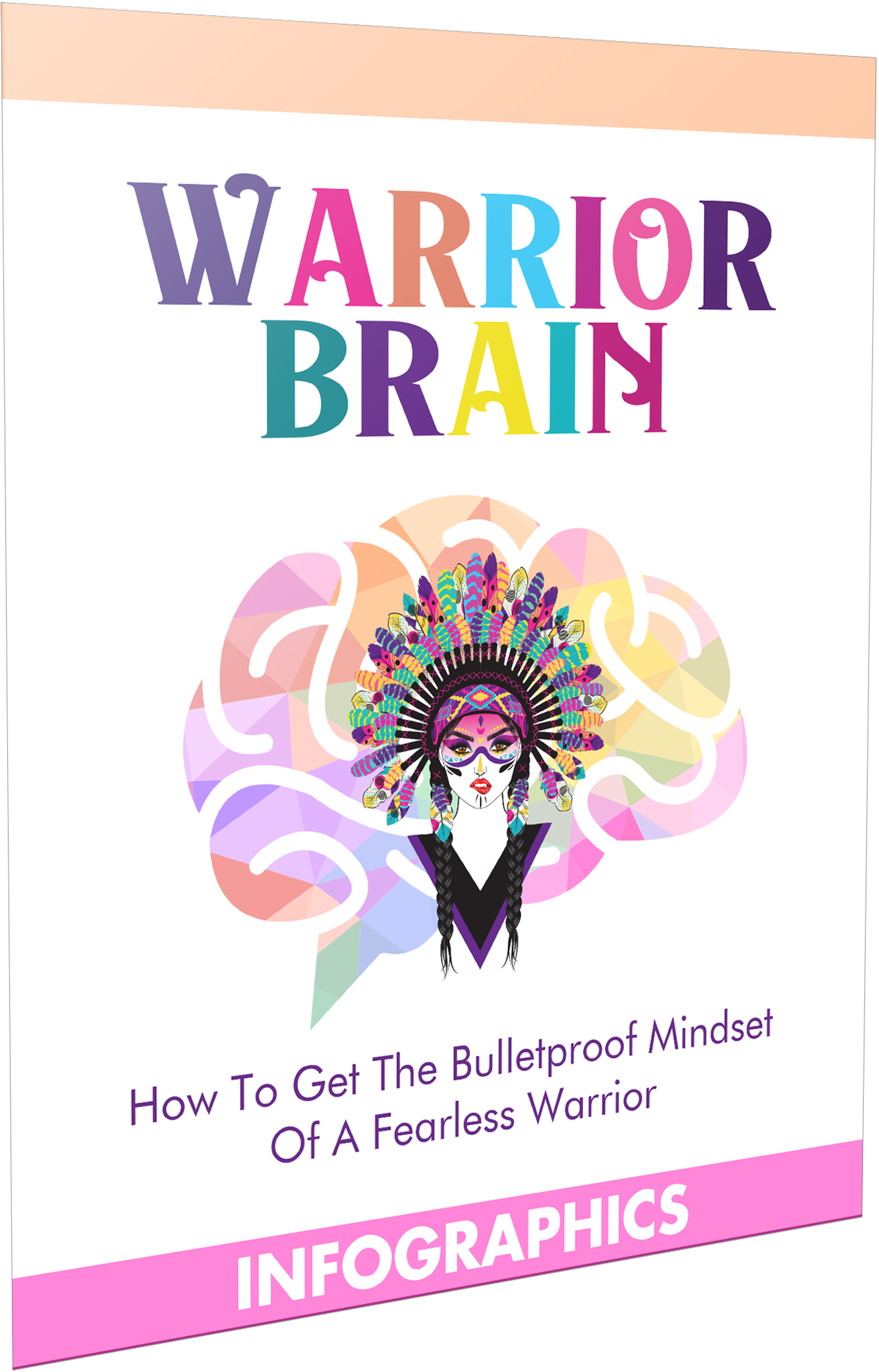 WARRIOR BRAIN

How To Get The Bulletproof Mindset Of A Fearless Warrior

INFOGRAPHICS