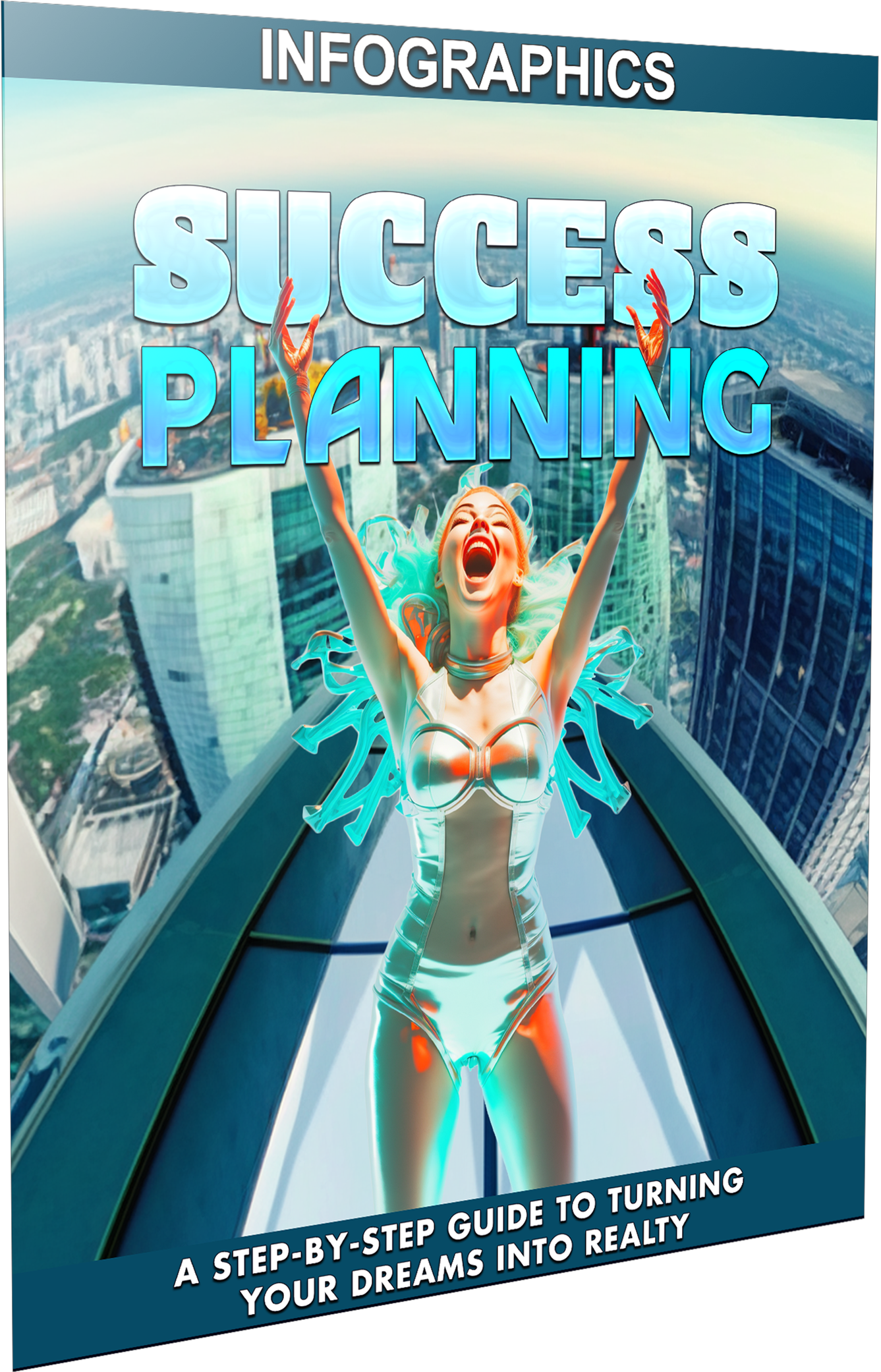 INFOGRAPHICS

SUCCESS PLANNING

A STEP-BY-STEP GUIDE TO TURNING YOUR DREAMS INTO REALTY