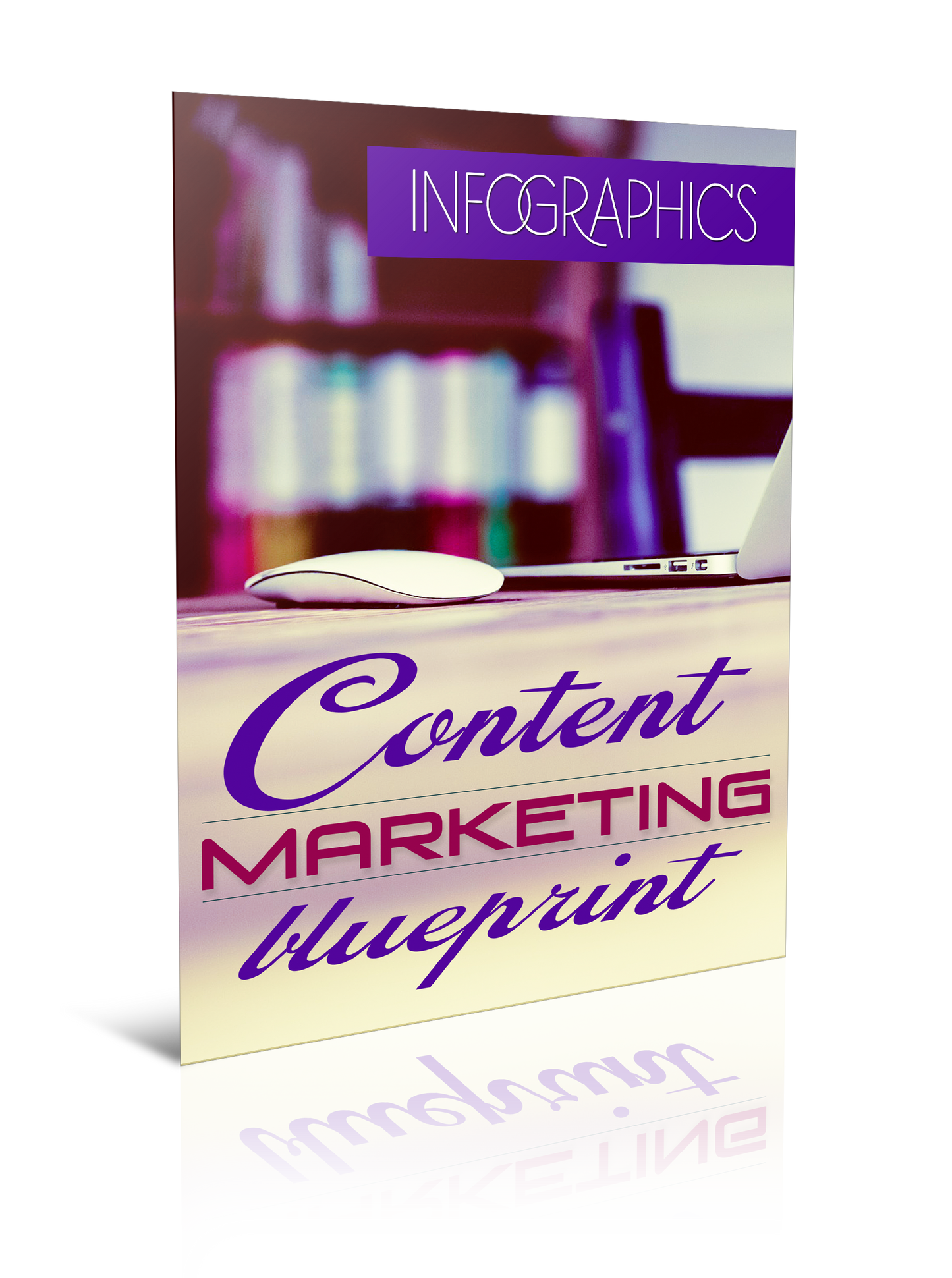 INFOGRAPHICS

Content
MARKETING
blueprint