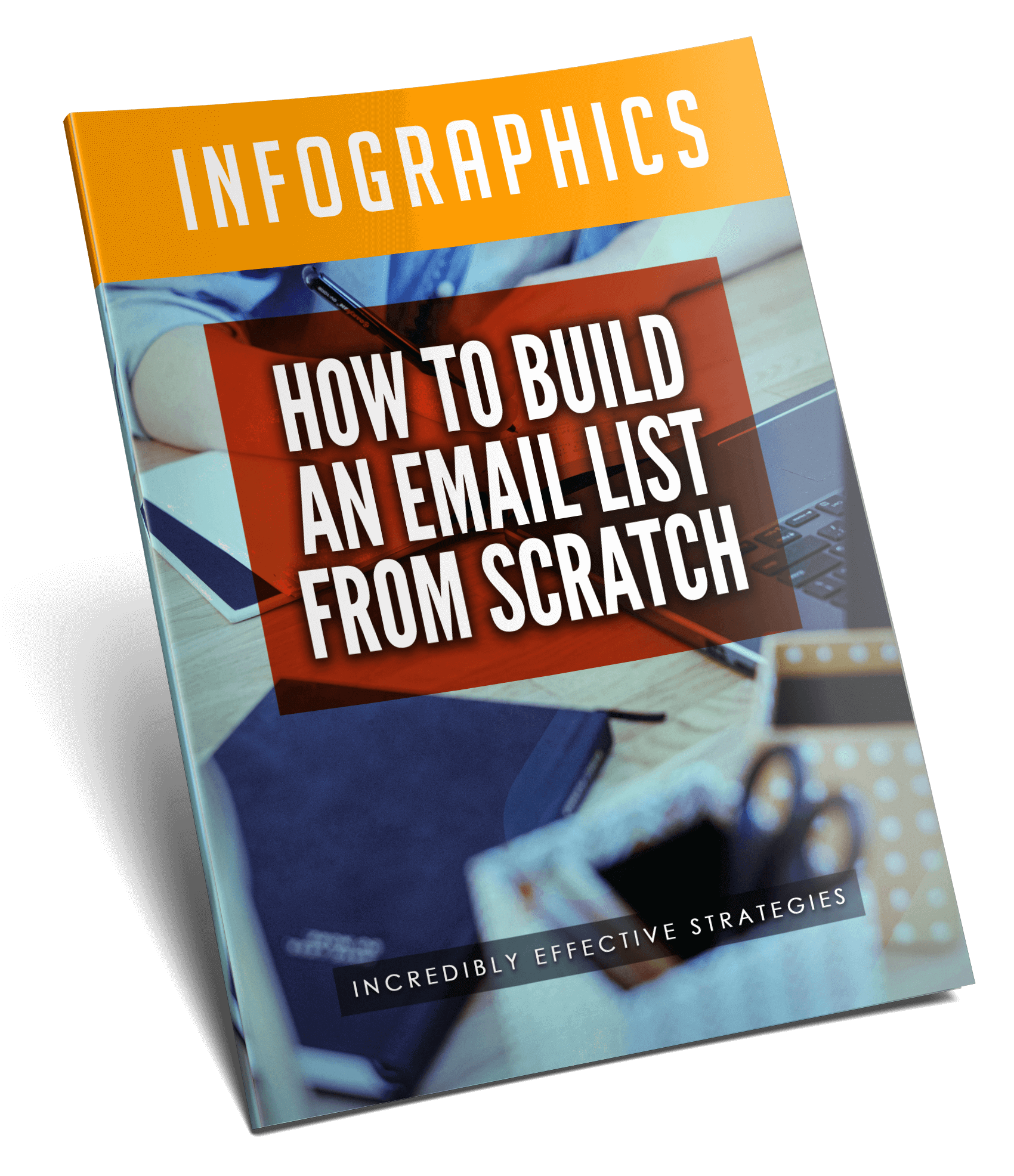 INFOGRAPHICS

HOW TO BUILD AN EMAIL LIST FROM SCRATCH

INCREDIBLY EFFECTIVE STRATEGIES