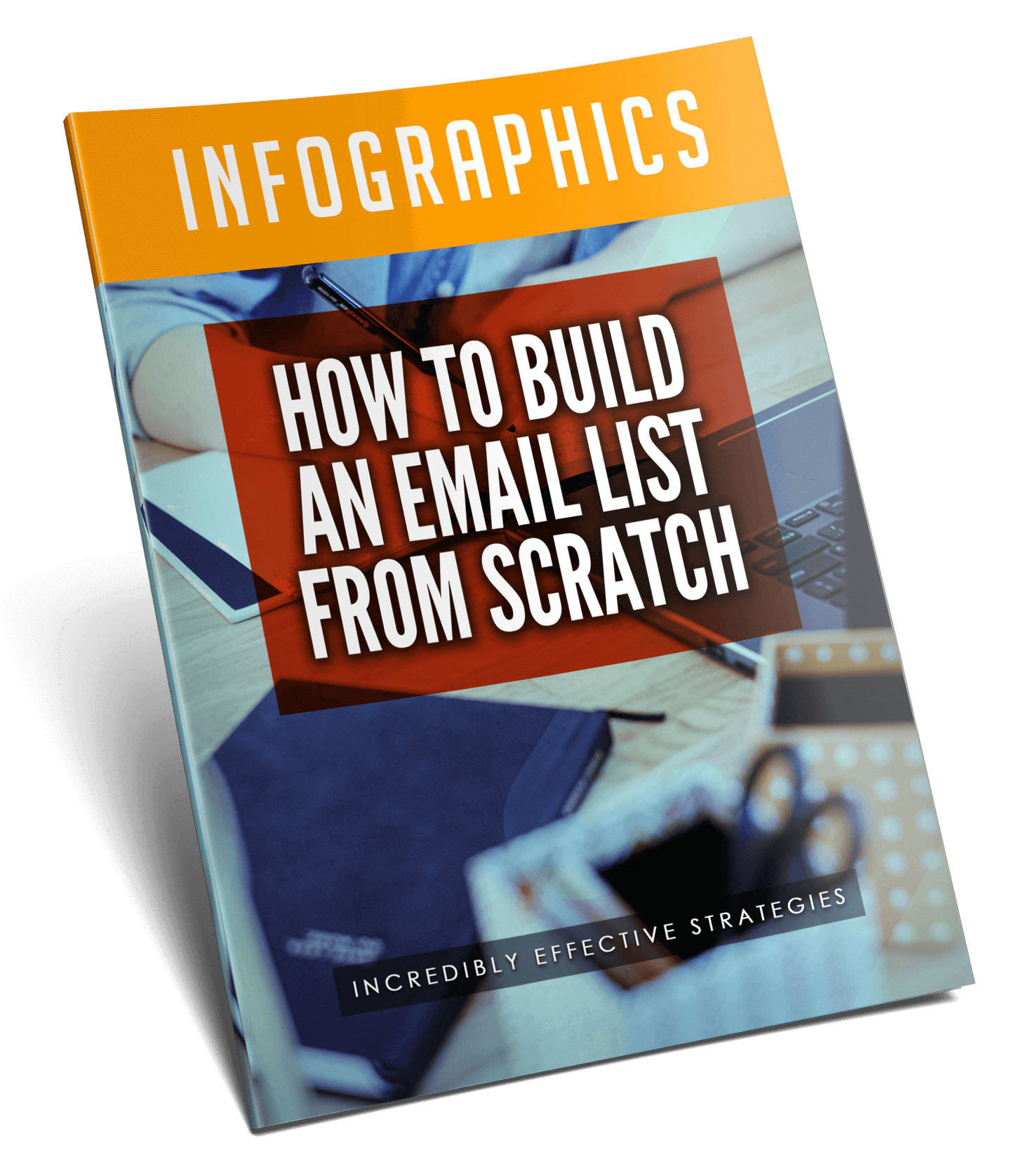 INFOGRAPHICS

HOW TO BUILD AN EMAIL LIST FROM SCRATCH

INCREDIBLY EFFECTIVE STRATEGIES