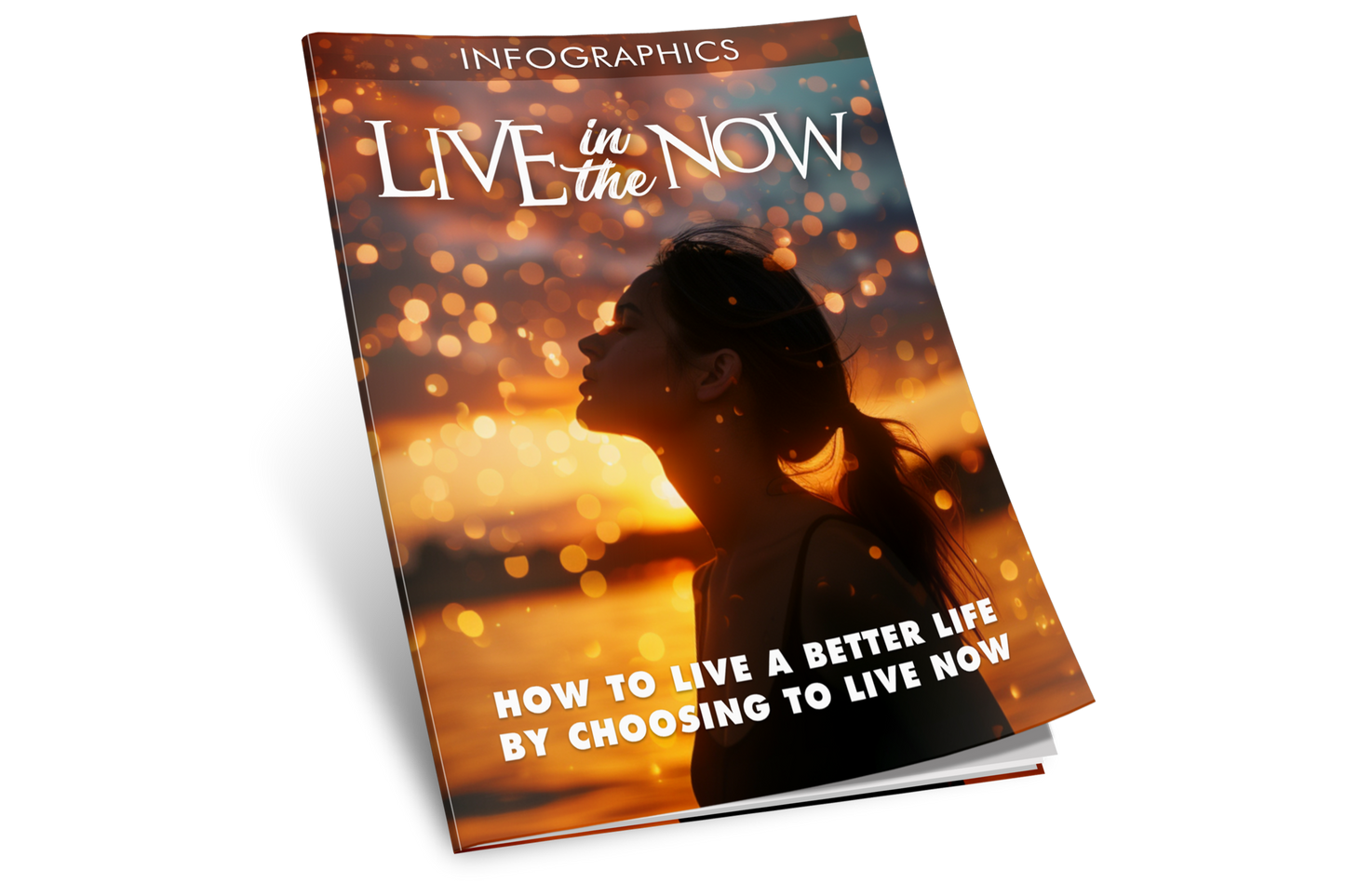 INFOGRAPHICS

LIVE in the NOW

HOW TO LIVE A BETTER LIFE BY CHOOSING TO LIVE NOW